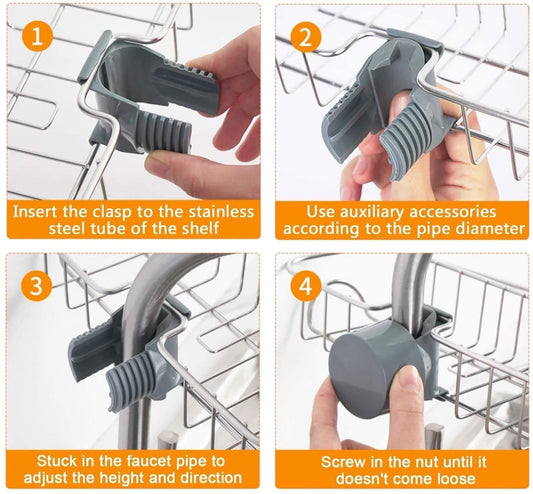 1

Insert the clasp to the stainless steel tube of the shelf

2

Use auxiliary accessories according to the pipe diameter

3

Stuck in the faucet pipe to adjust the height and direction

4

Screw in the nut until it doesn't come loose